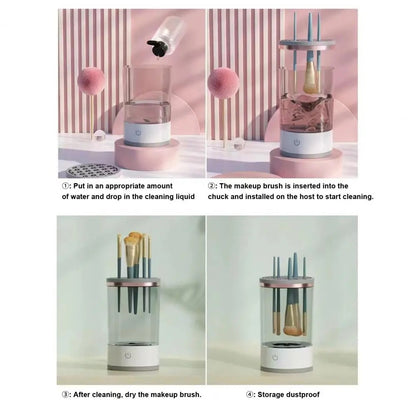 ①: Put in an appropriate amount of water and drop in the cleaning liquid

②: The makeup brush is inserted into the chuck and installed on the host to start cleaning.

③: After cleaning, dry the makeup brush.

④: Storage dustproof